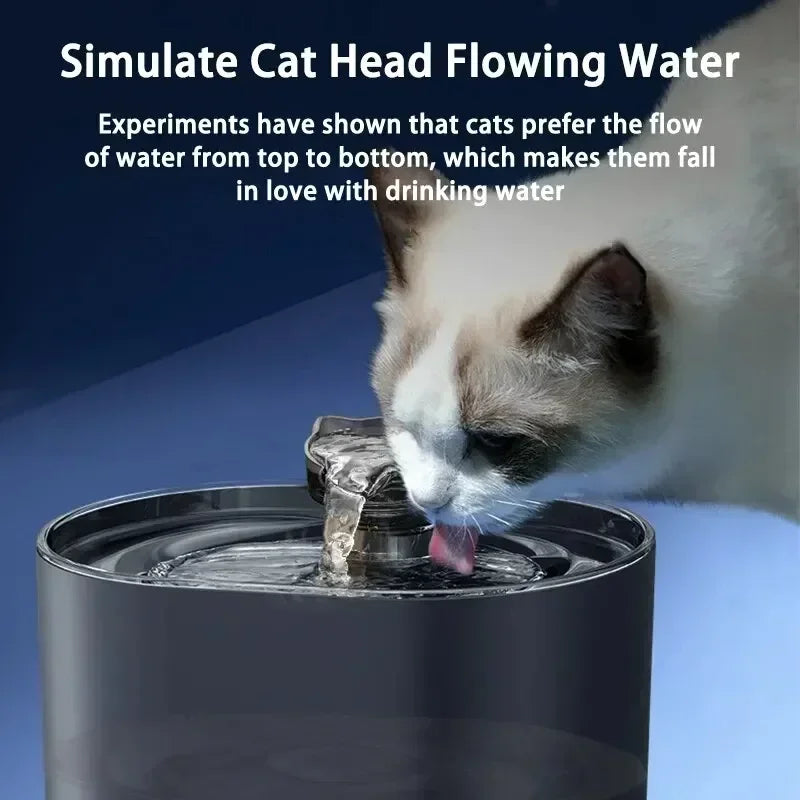 Simulate Cat Head Flowing Water

Experiments have shown that cats prefer the flow of water from top to bottom, which makes them fall in love with drinking water