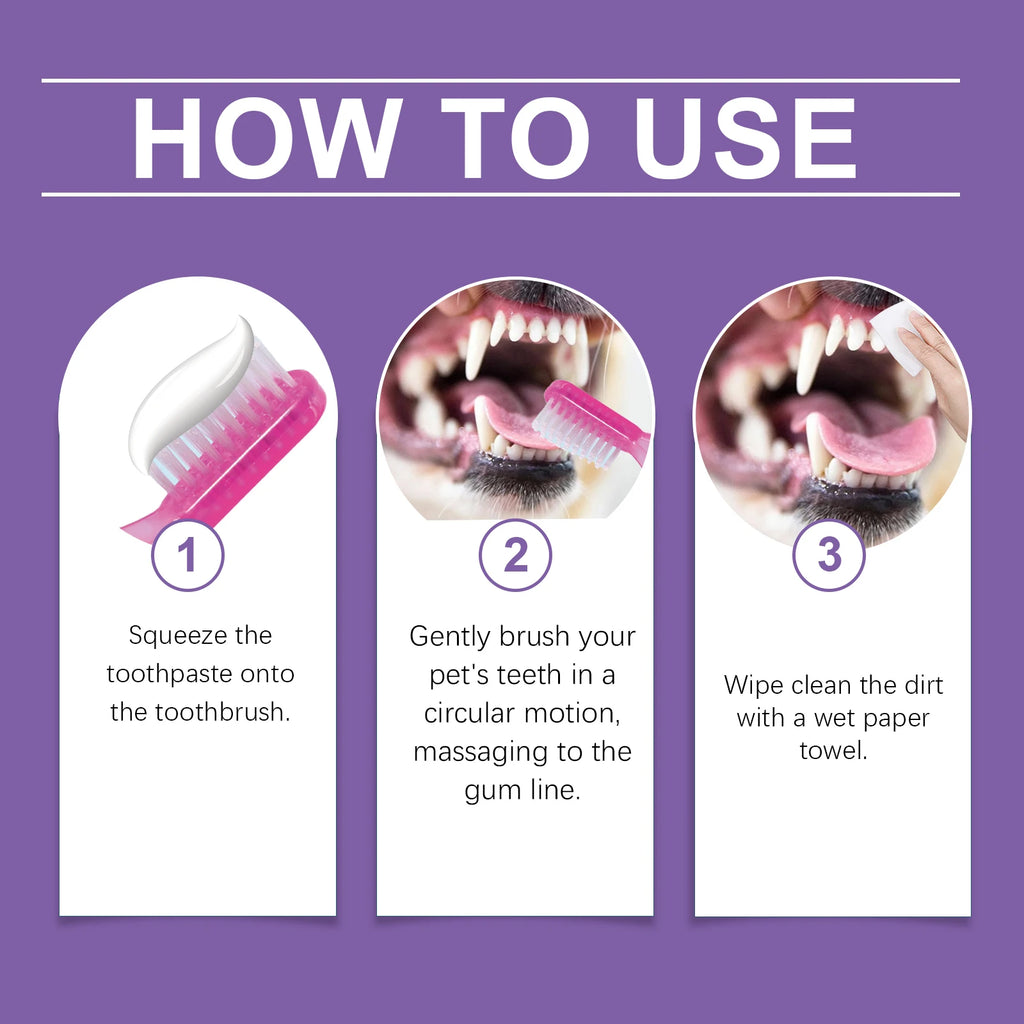 HOW TO USE

1

Squeeze the toothpaste onto the toothbrush.

2

Gently brush your pet's teeth in a circular motion, massaging to the gum line.

3

Wipe clean the dirt with a wet paper towel.