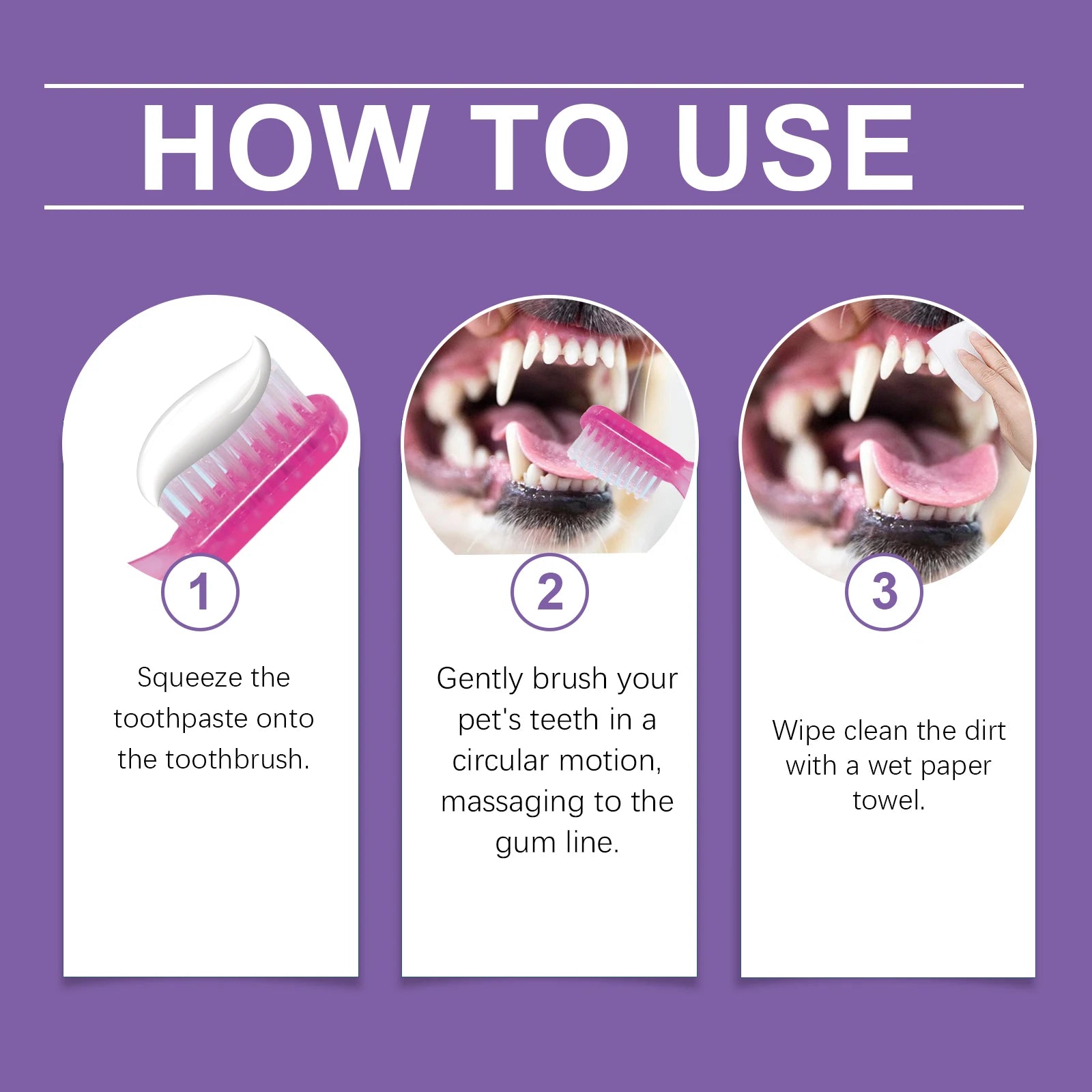 HOW TO USE

1

Squeeze the toothpaste onto the toothbrush.

2

Gently brush your pet's teeth in a circular motion, massaging to the gum line.

3

Wipe clean the dirt with a wet paper towel.