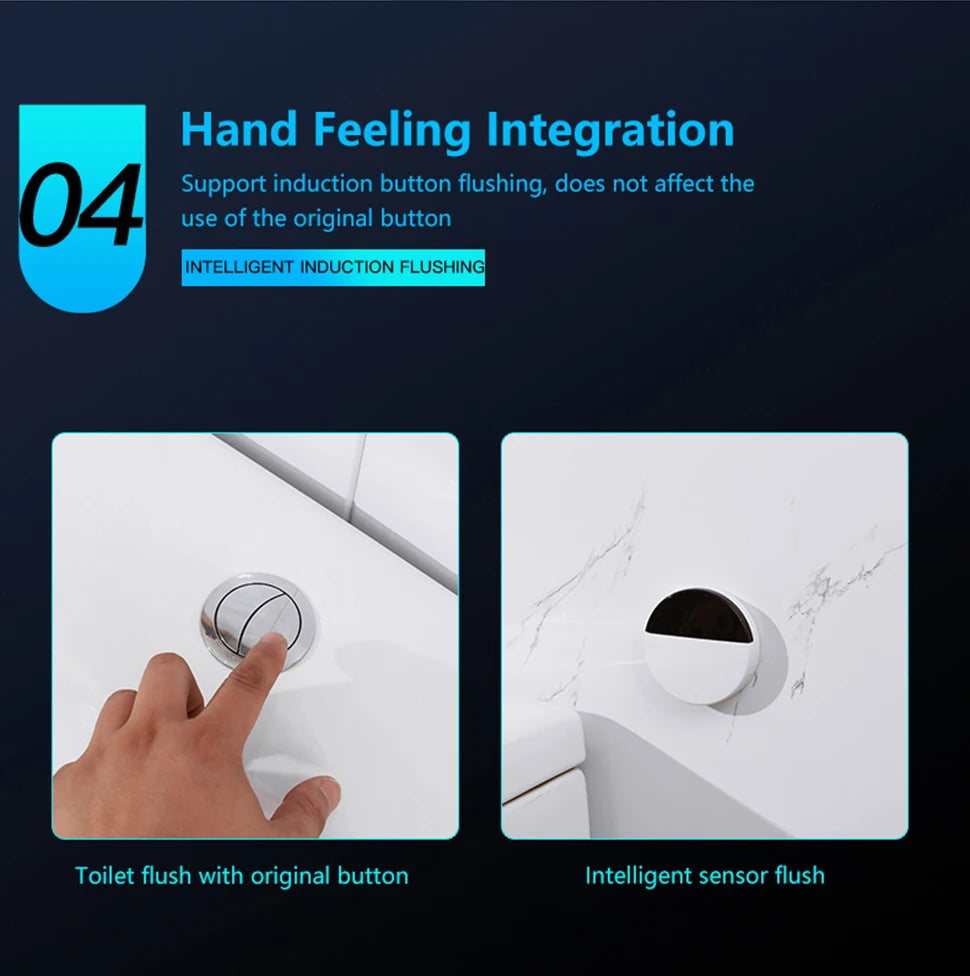 04

Hand Feeling Integration

Support induction button flushing, does not affect the use of the original button

INTELLIGENT INDUCTION FLUSHING

Toilet flush with original button

Intelligent sensor flush