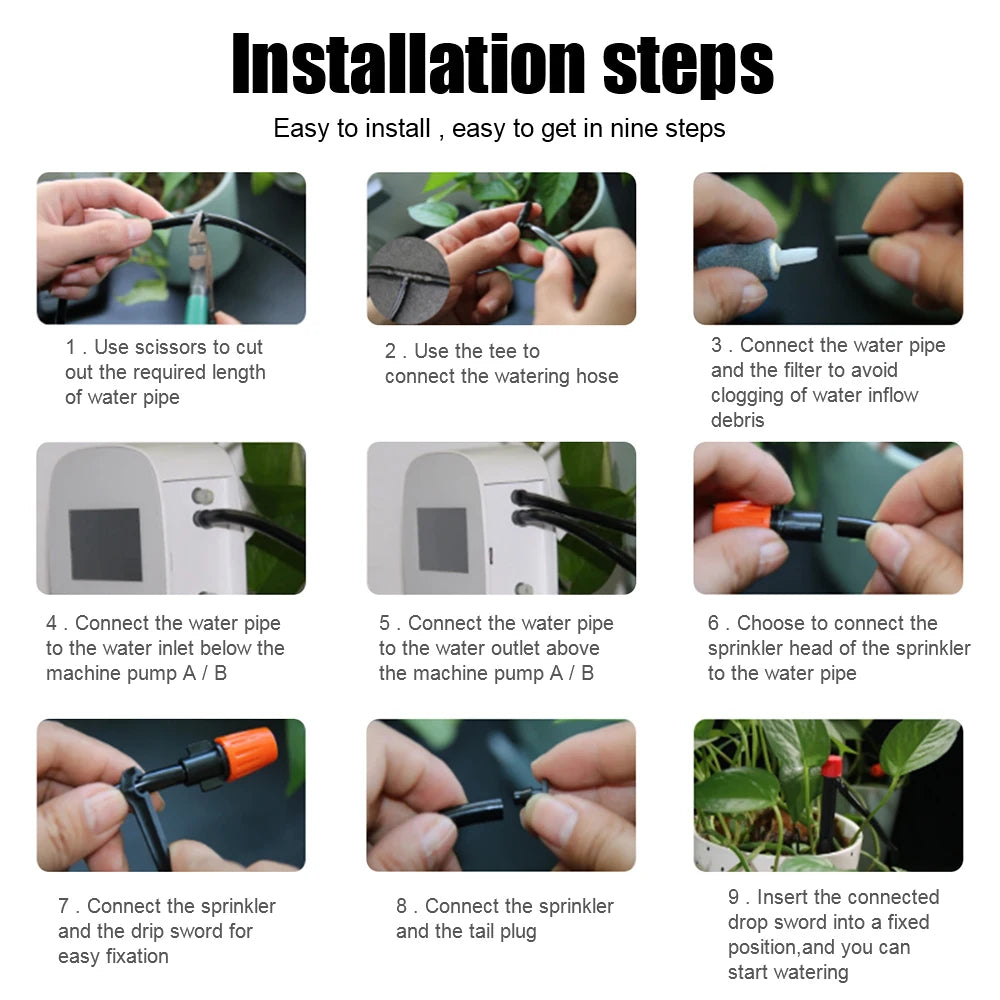 Installation steps

Easy to install , easy to get in nine steps

1 . Use scissors to cut out the required length of water pipe

2 . Use the tee to connect the watering hose

3 . Connect the water pipe and the filter to avoid clogging of water inflow debris

4 . Connect the water pipe to the water inlet below the machine pump A / B

5 . Connect the water pipe to the water outlet above the machine pump A / B

6 . Choose to connect the sprinkler head of the sprinkler to the water pipe

7 . Connect the sprinkler and the drip sword for easy fixation

8 . Connect the sprinkler and the tail plug

9 . Insert the connected drop sword into a fixed position,and you can start watering