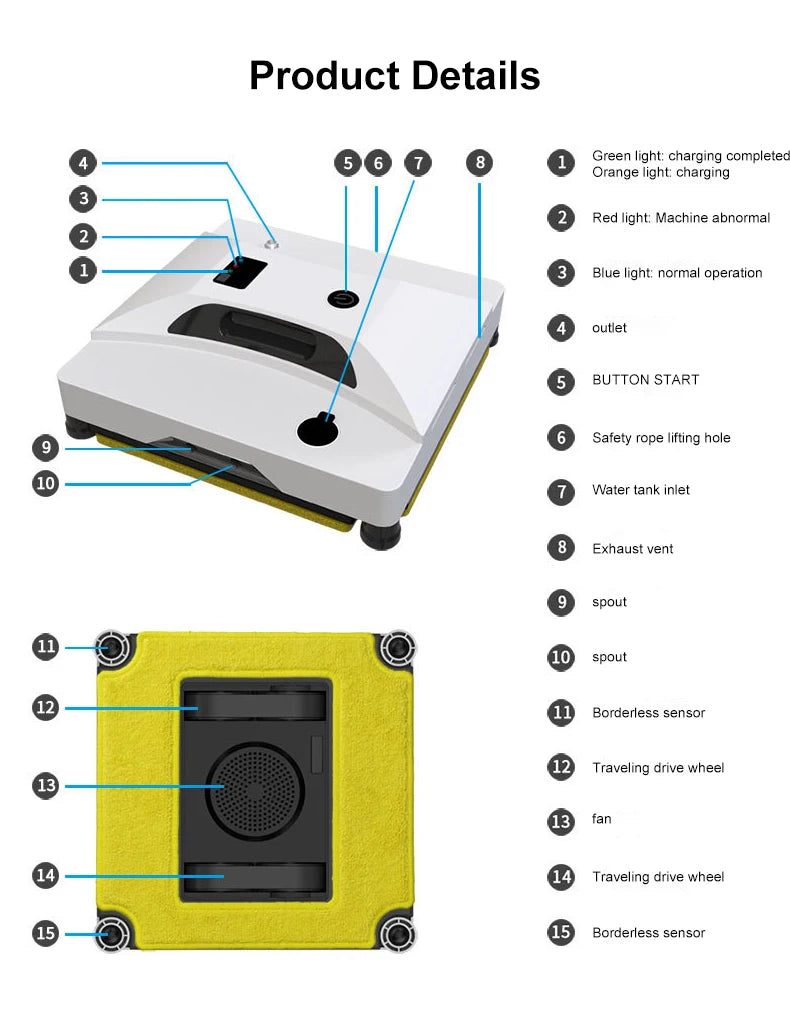 Product Details

4
3
2
1
5 6 7
8
9
10
11
12
13
14
15

1 Green light: charging completed
Orange light: charging

2 Red light: Machine abnormal

3 Blue light: normal operation

4 outlet

5 BUTTON START

6 Safety rope lifting hole

7 Water tank inlet

8 Exhaust vent

9 spout

10 spout

11 Borderless sensor

12 Traveling drive wheel

13 fan

14 Traveling drive wheel

15 Borderless sensor