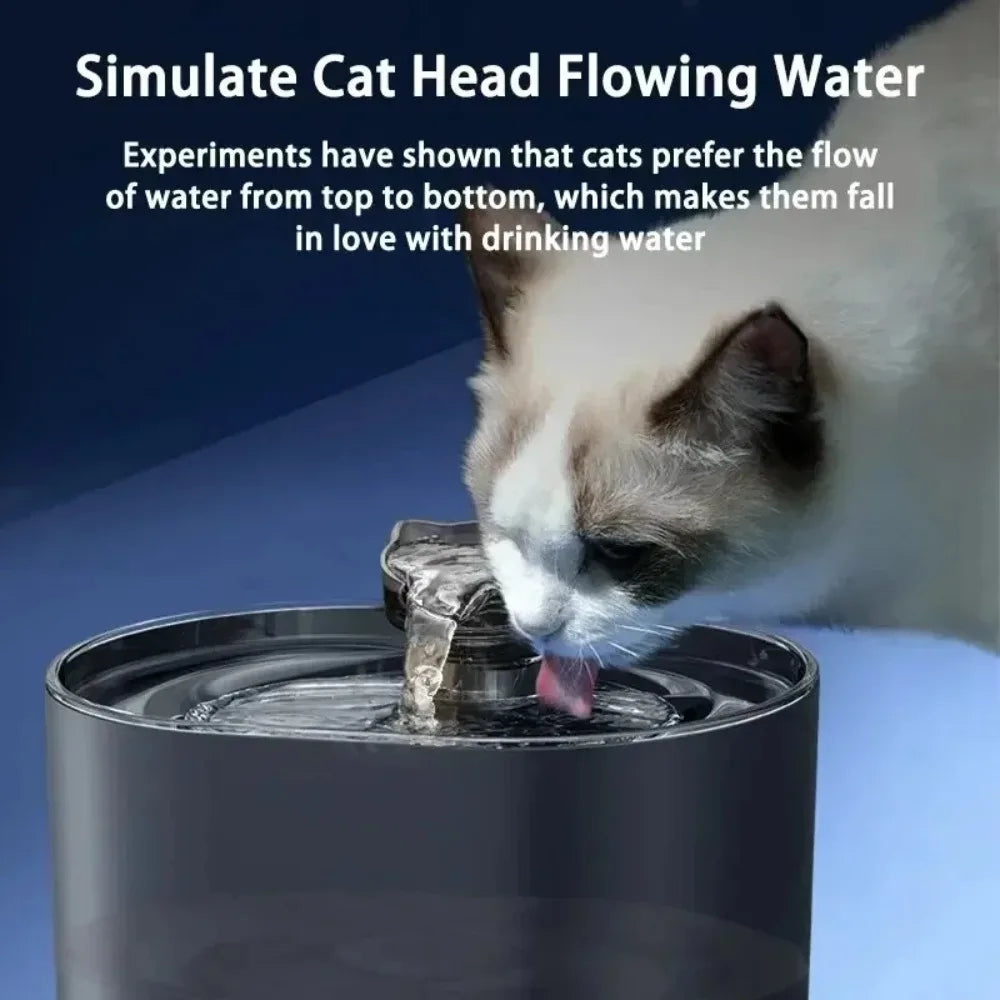 Simulate Cat Head Flowing Water

Experiments have shown that cats prefer the flow of water from top to bottom, which makes them fall in love with drinking water