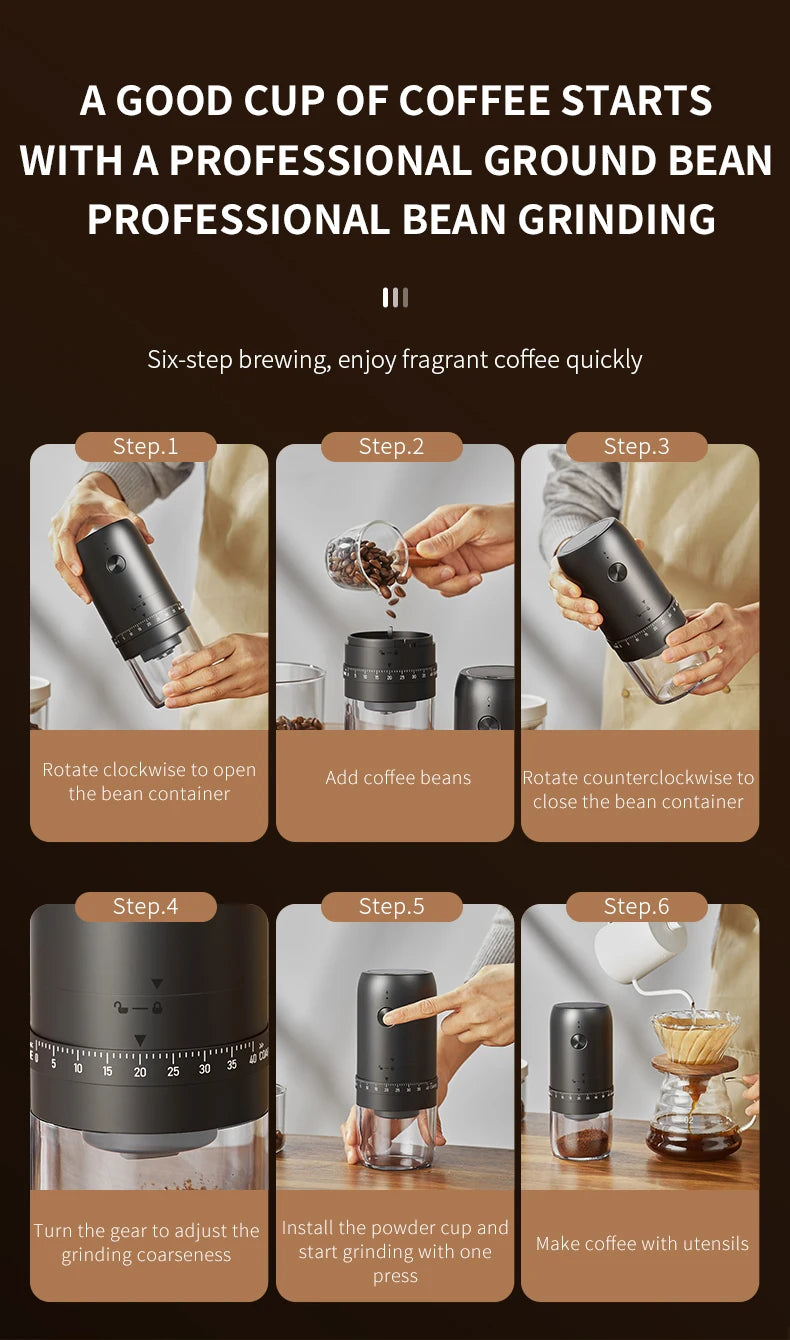 A GOOD CUP OF COFFEE STARTS WITH A PROFESSIONAL GROUND BEAN PROFESSIONAL BEAN GRINDING

Six-step brewing, enjoy fragrant coffee quickly

Step.1

Rotate clockwise to open the bean container

Step.2

Add coffee beans

Step.3

Rotate counterclockwise to close the bean container

Step.4

0 5 10 15 20 25 30 35 40

Turn the gear to adjust the grinding coarseness

Step.5

Install the powder cup and start grinding with one press

Step.6

Make coffee with utensils