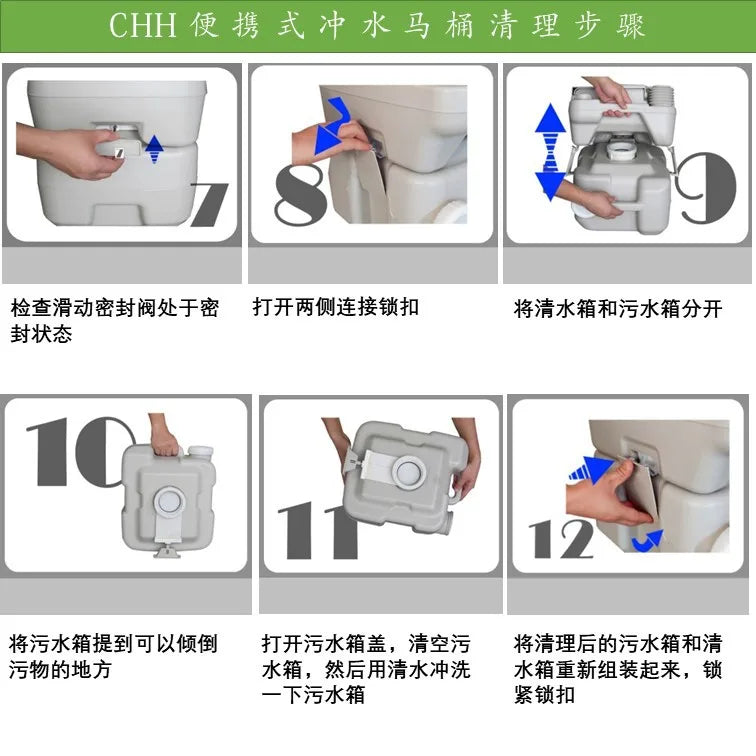 CHH 便携式冲水马桶清理步骤

7

检查滑动密封阀处于密封状态

8

打开两侧连接锁扣

9

将清水箱和污水箱分开

10

将污水箱提到可以倾倒污物的地方

11

打开污水箱盖，清空污水箱，然后用清水冲洗一下污水箱

12

将清理后的污水箱和清水箱重新组装起来，锁紧锁扣